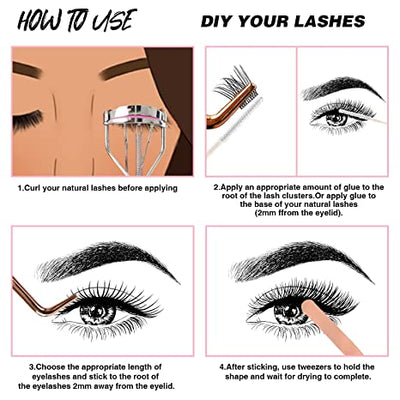 HOW TO USE

DIY YOUR LASHES

1.Curl your natural lashes before applying

2.Apply an appropriate amount of glue to the root of the lash clusters.Or apply glue to the base of your natural lashes (2mm ffrom the eyelid).

3.Choose the appropriate length of eyelashes and stick to the root of the eyelashes 2mm away from the eyelid.

4.After sticking, use tweezers to hold the shape and wait for drying to complete.